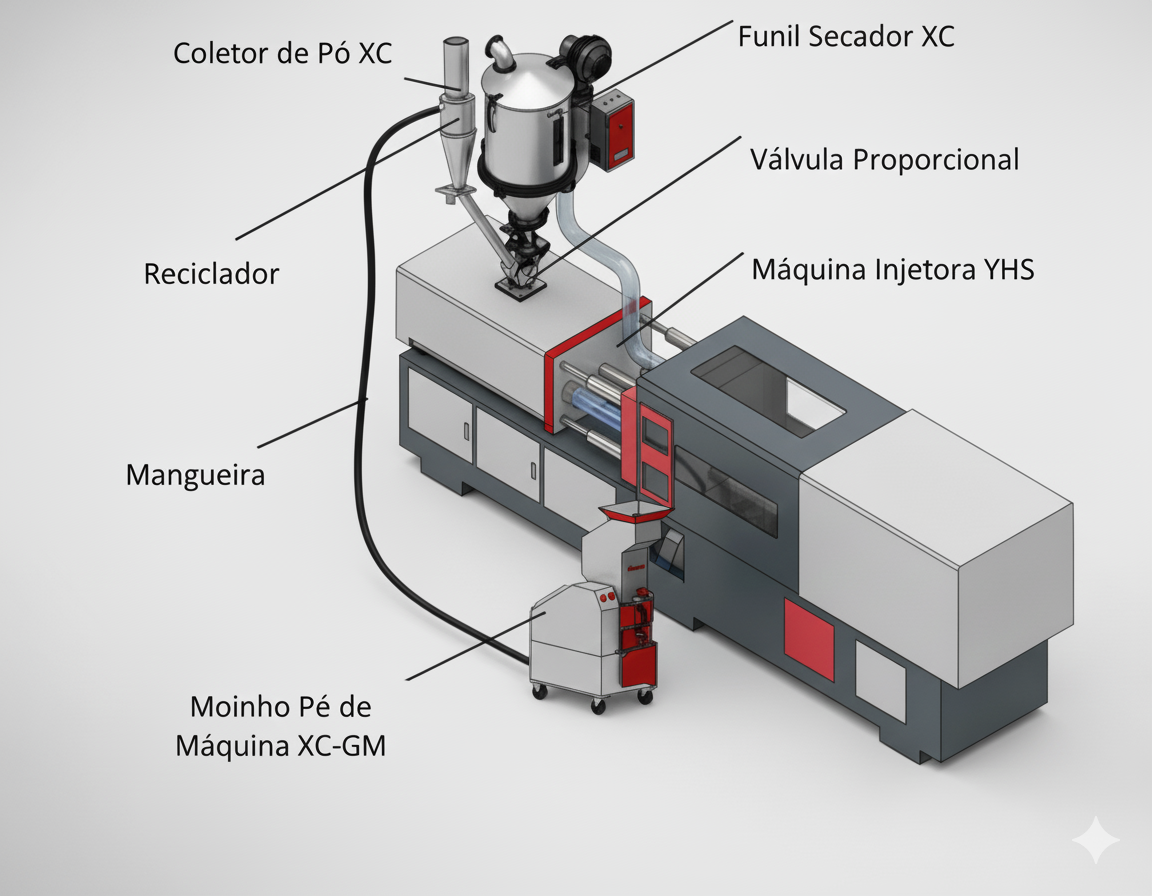 Coletor de Pó XC

Funil Secador XC

Válvula Proporcional

Reciclador

Máquina Injetora YHS

Mangueira

Moinho Pé de Máquina XC-GM